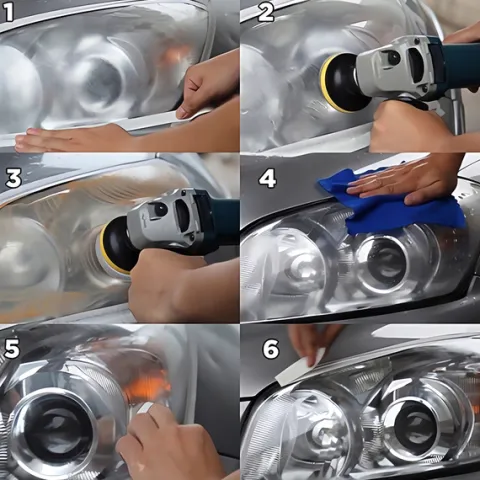 1

2

3

4

5

6