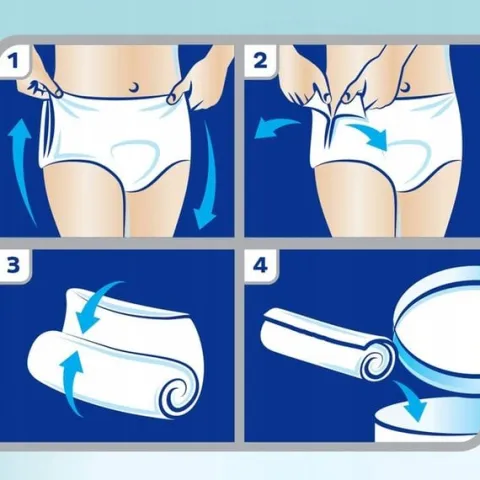 1

2

3

4